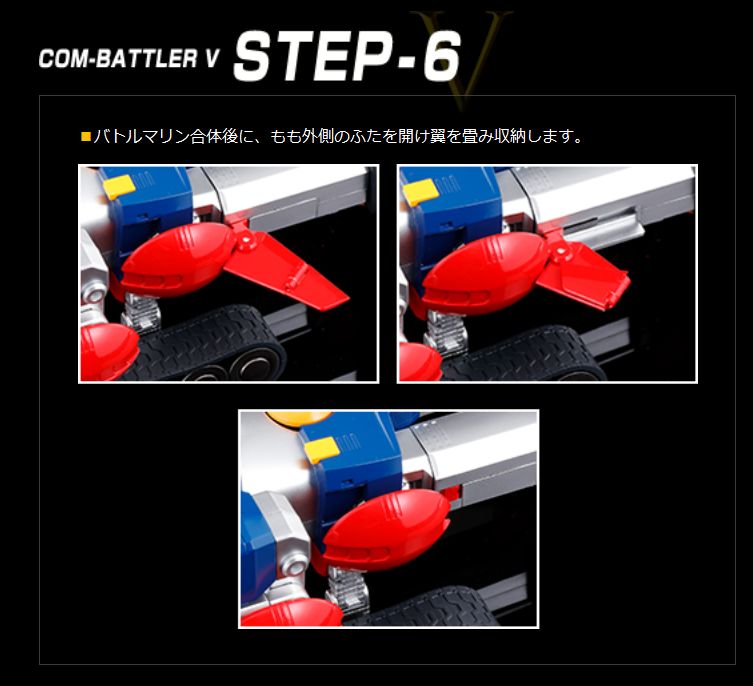 COM-BATTLER V STEP-6

V

■バトルマリン合体後に、もも外側のふたを開け翼を畳み収納します。